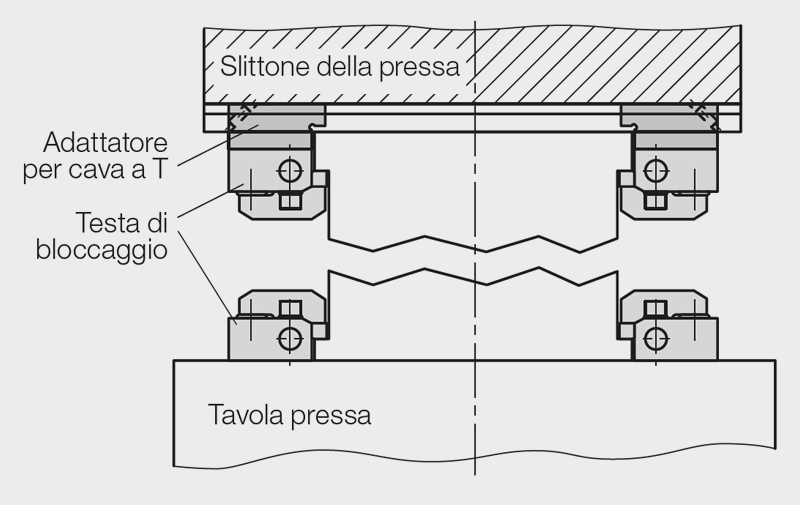 Slittone della pressa

Adattatore per cava a T

Testa di bloccaggio

Tavola pressa