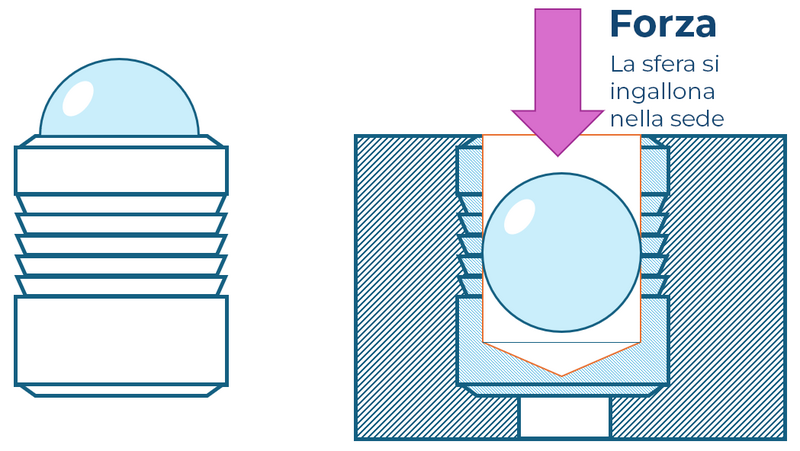 Forza

La sfera si ingallona nella sede