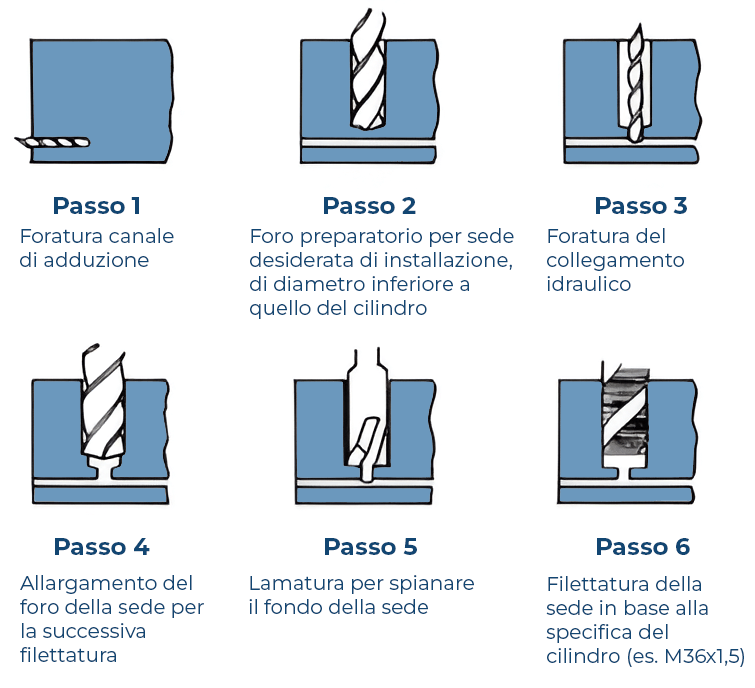 Passo 1
Foratura canale di adduzione

Passo 2
Foro preparatorio per sede desiderata di installazione, di diametro inferiore a quello del cilindro

Passo 3
Foratura del collegamento idraulico

Passo 4
Allargamento del foro della sede per la successiva filettatura

Passo 5
Lamatura per spianare il fondo della sede

Passo 6
Filettatura della sede in base alla specifica del cilindro (es. M36x1,5)