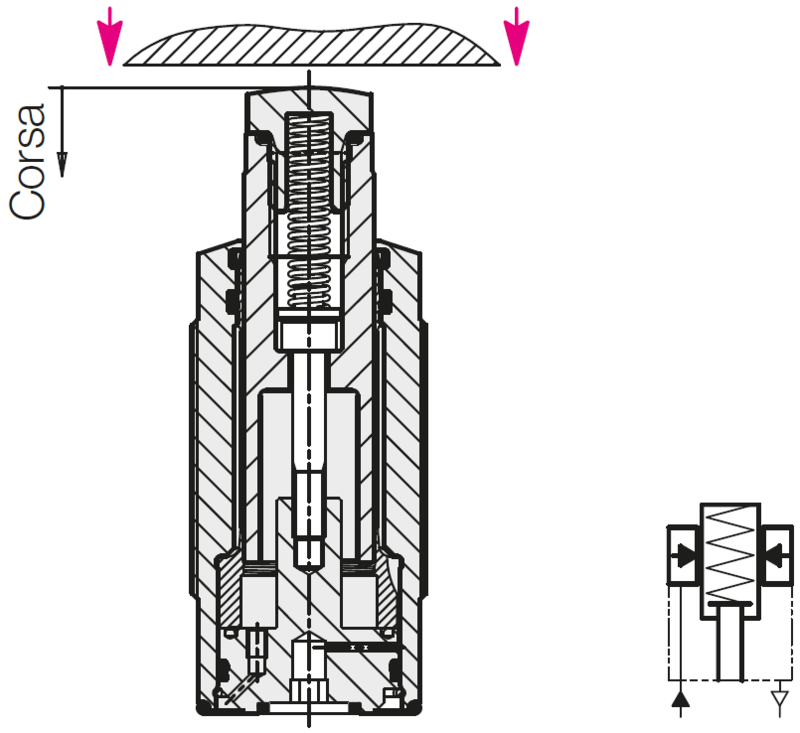 Corsa