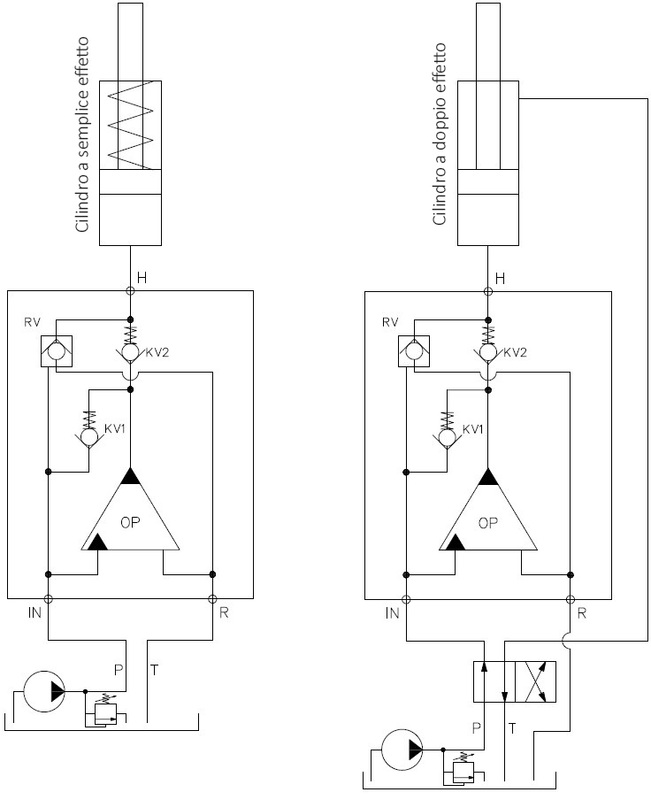 Cilindro a semplice effetto

H

RV

KV2

KV1

OP

IN

R

P

T

Cilindro a doppio effetto

H

RV

KV2

KV1

OP

IN

R

P

T